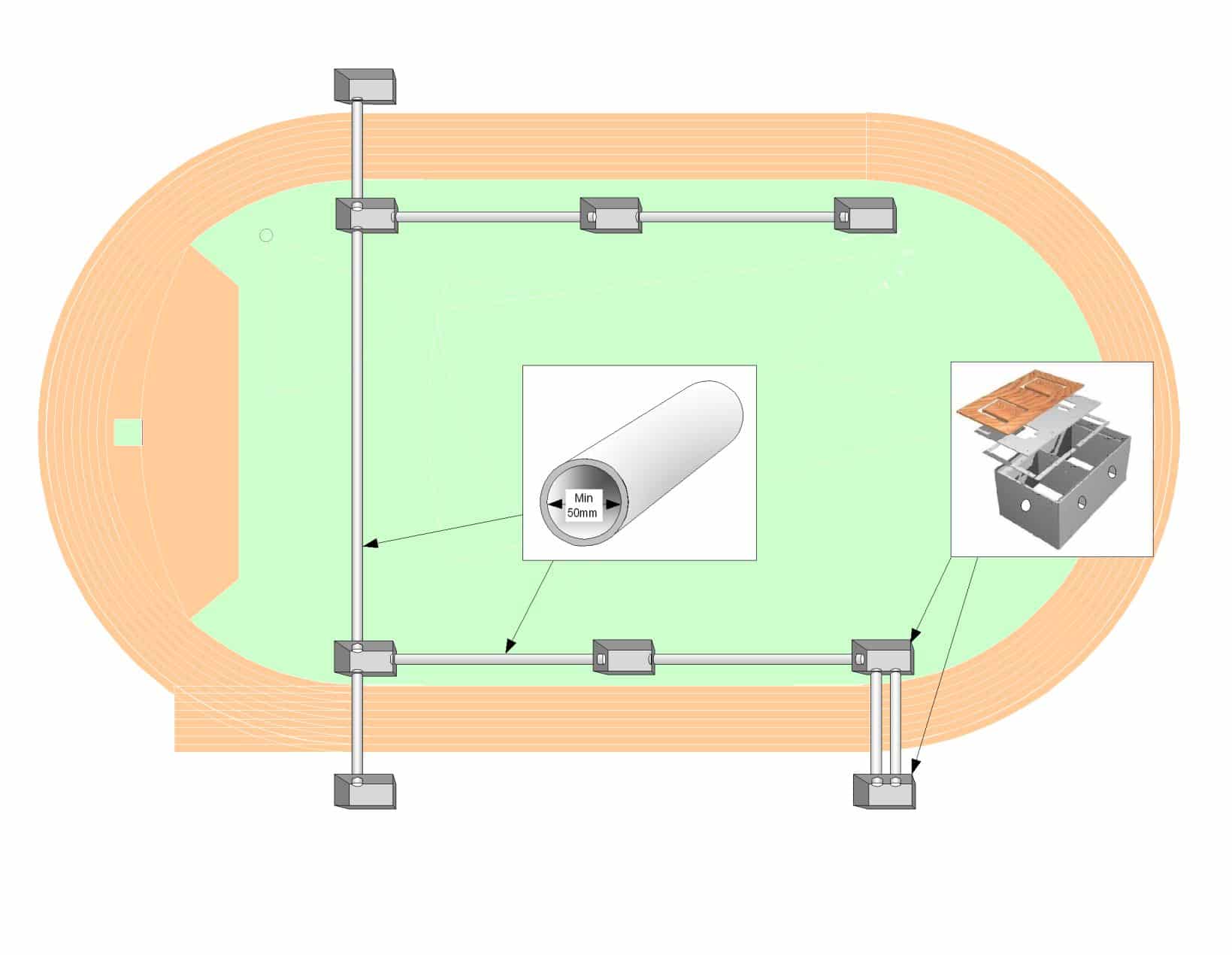 Min
50mm