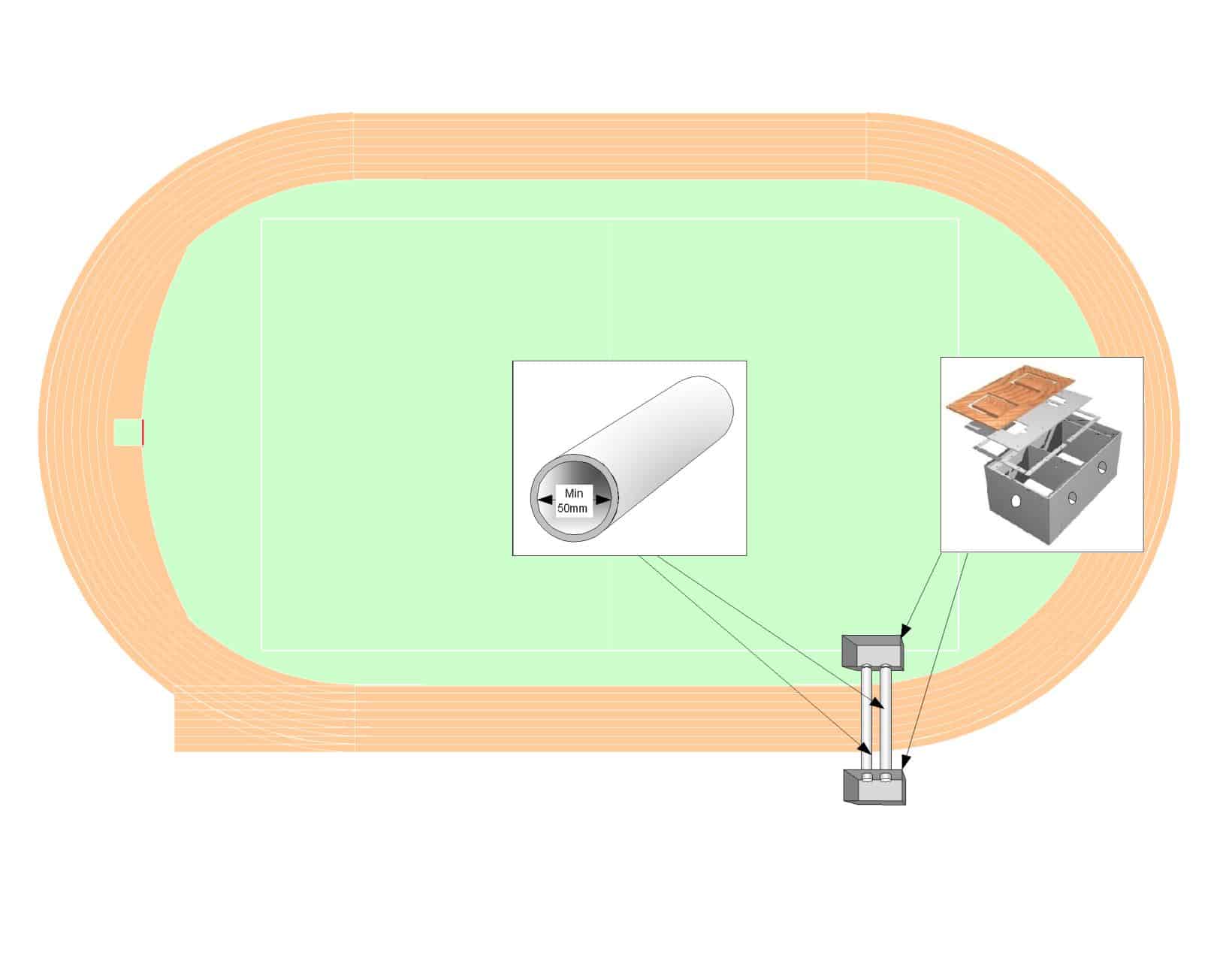 Min
50mm