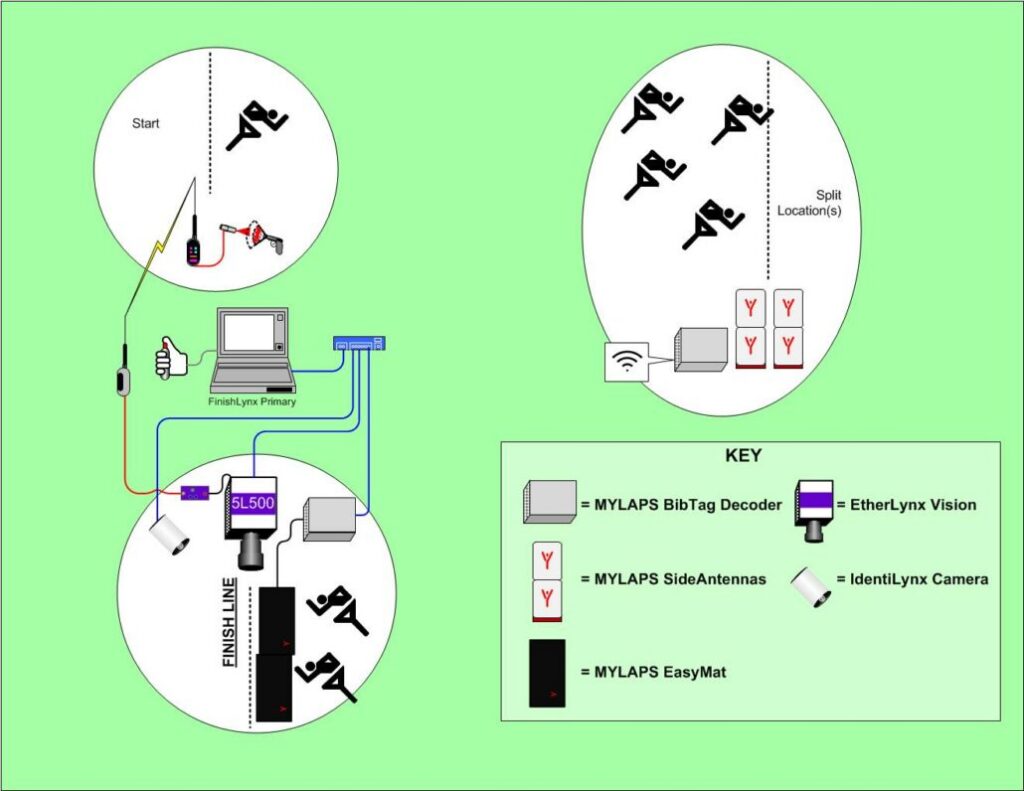 Start

Split Location(s)

FinishLynx Primary

5L500

FINISH LINE

KEY

= MYLAPS BibTag Decoder

= EtherLynx Vision

= MYLAPS SideAntennas

= IdentiLynx Camera

= MYLAPS EasyMat